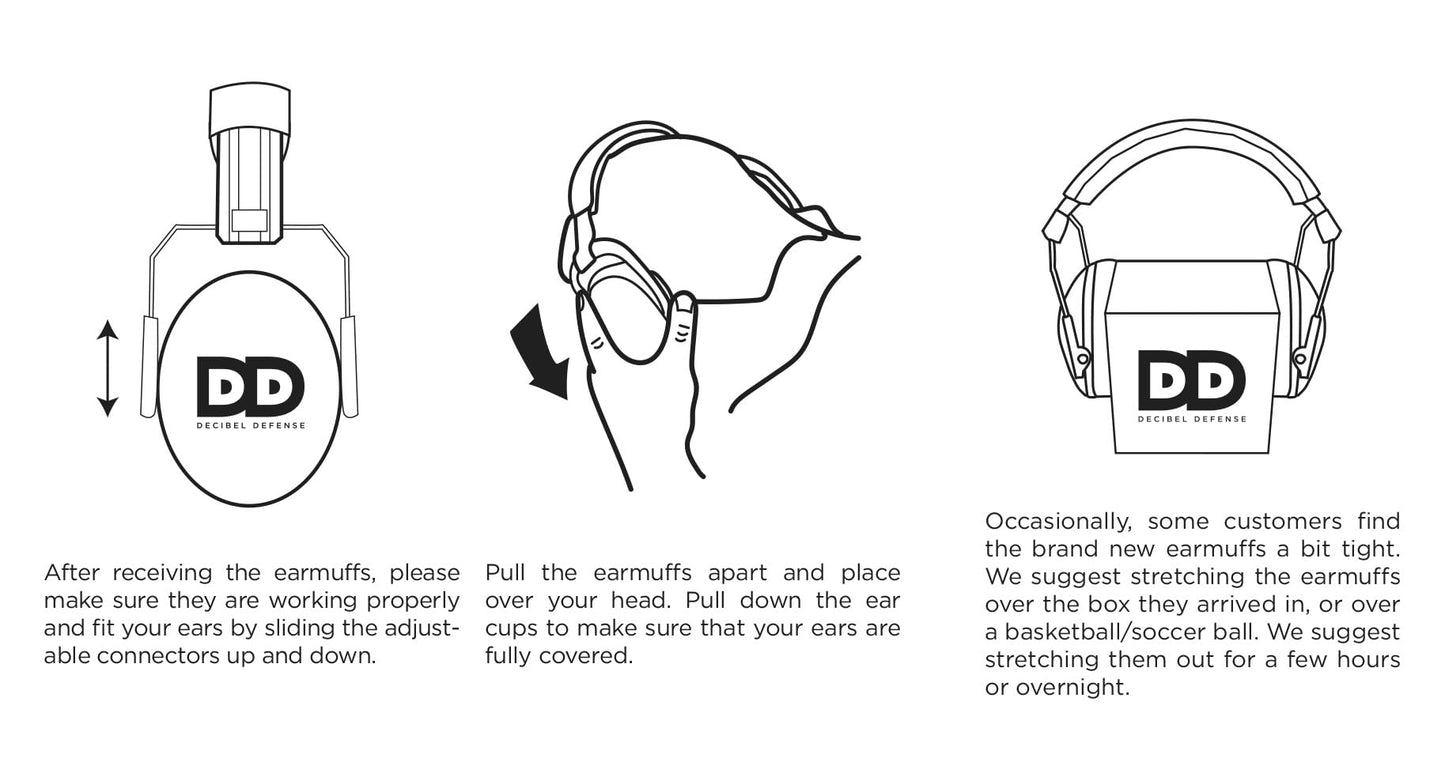 DD
DECIBEL DEFENSE

After receiving the earmuffs, please make sure they are working properly and fit your ears by sliding the adjustable connectors up and down.

Pull the earmuffs apart and place over your head. Pull down the ear cups to make sure that your ears are fully covered.

DD
DECIBEL DEFENSE

Occasionally, some customers find the brand new earmuffs a bit tight. We suggest stretching the earmuffs over the box they arrived in, or over a basketball/soccer ball. We suggest stretching them out for a few hours or overnight.