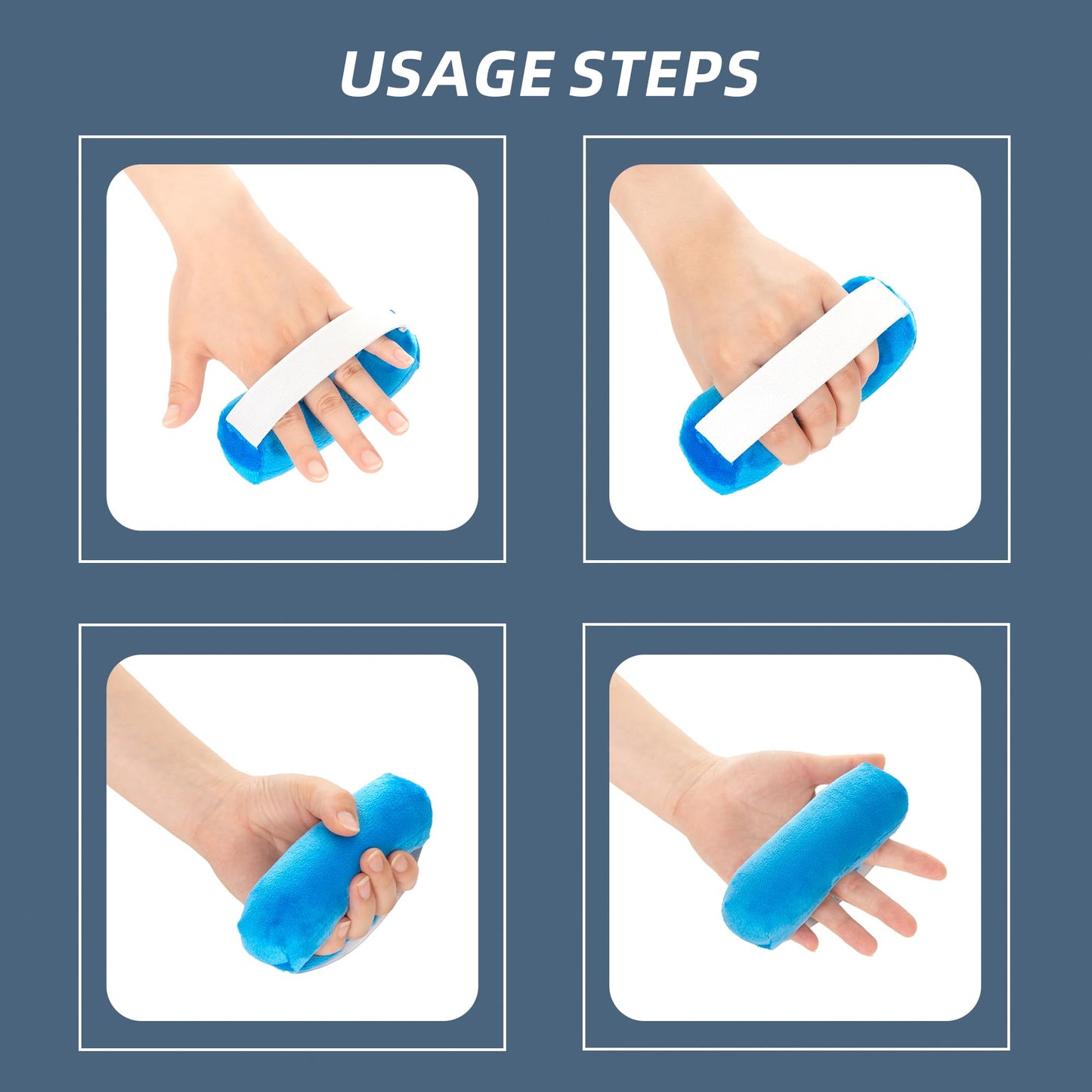 USAGE STEPS