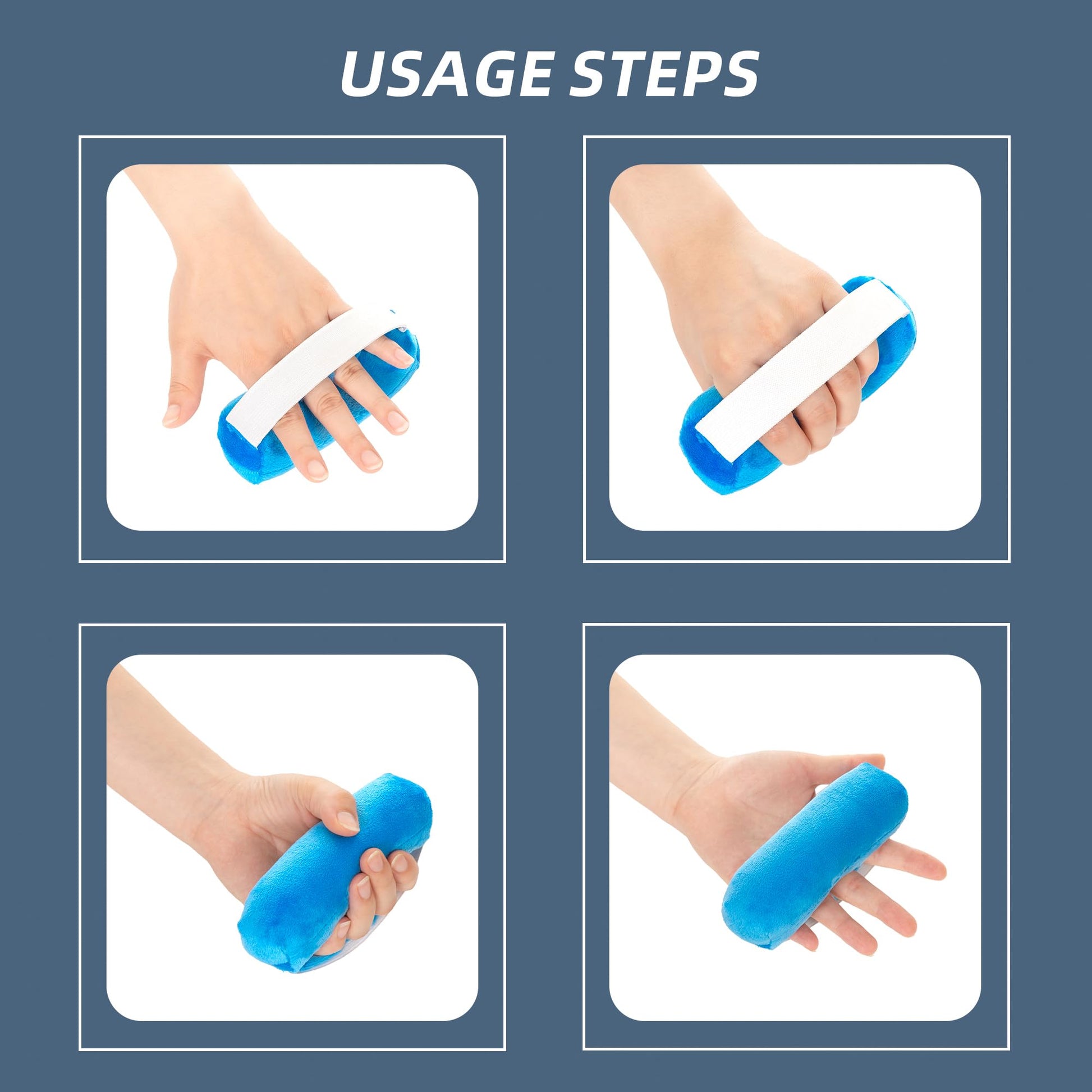 USAGE STEPS