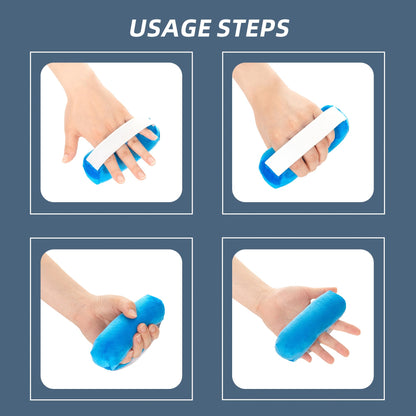 USAGE STEPS