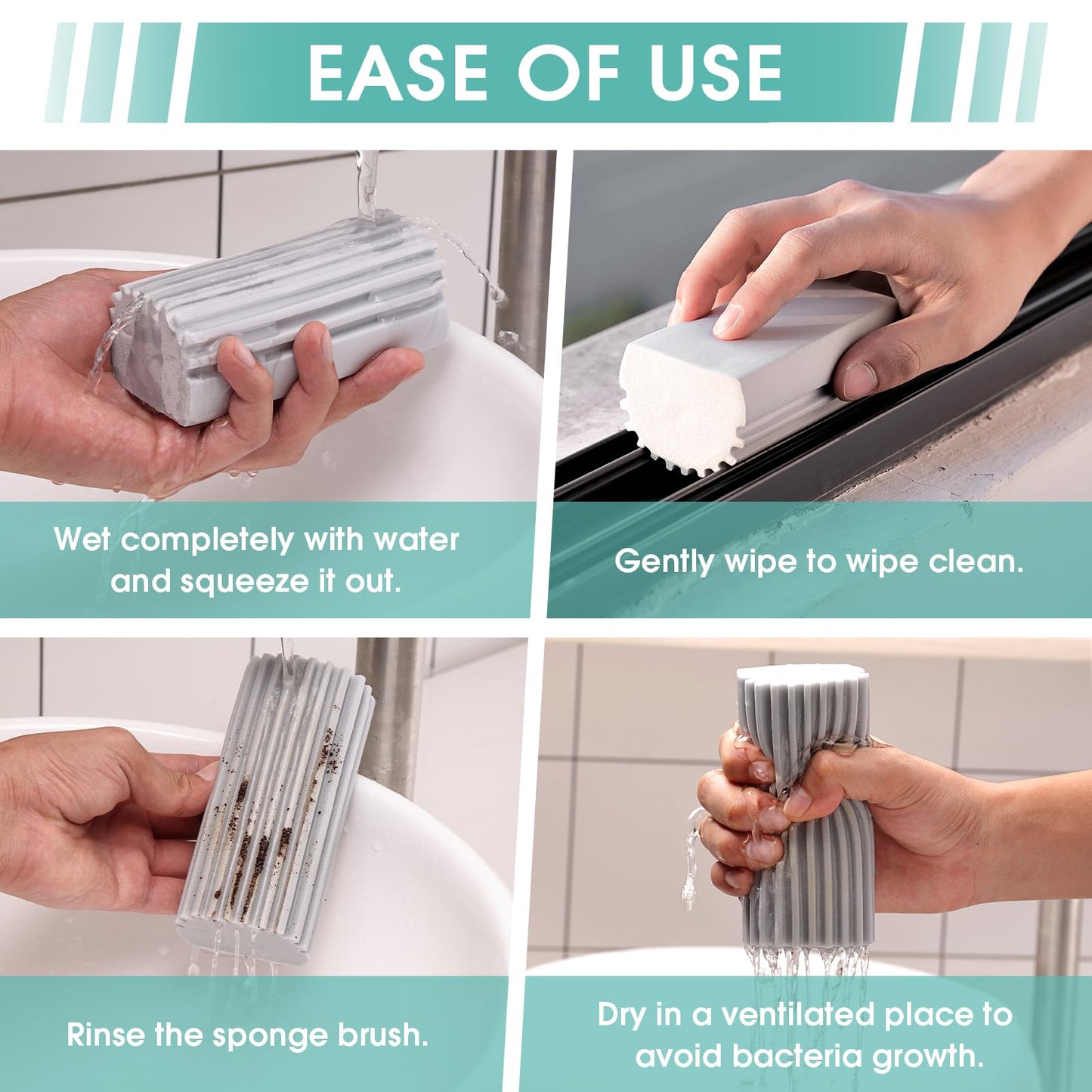 EASE OF USE

Wet completely with water and squeeze it out.

Gently wipe to wipe clean.

Rinse the sponge brush.

Dry in a ventilated place to avoid bacteria growth.