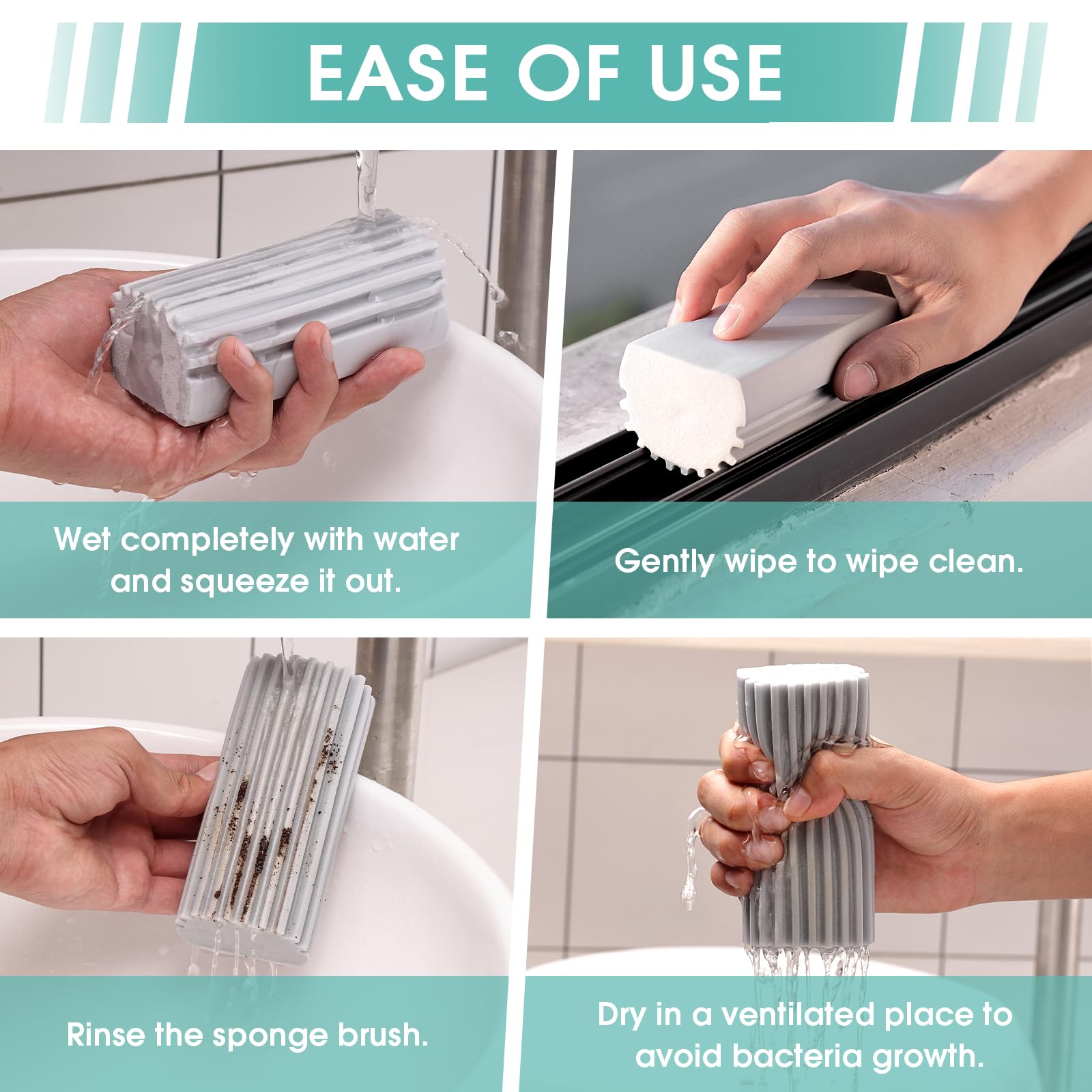 EASE OF USE

Wet completely with water and squeeze it out.

Gently wipe to wipe clean.

Rinse the sponge brush.

Dry in a ventilated place to avoid bacteria growth.