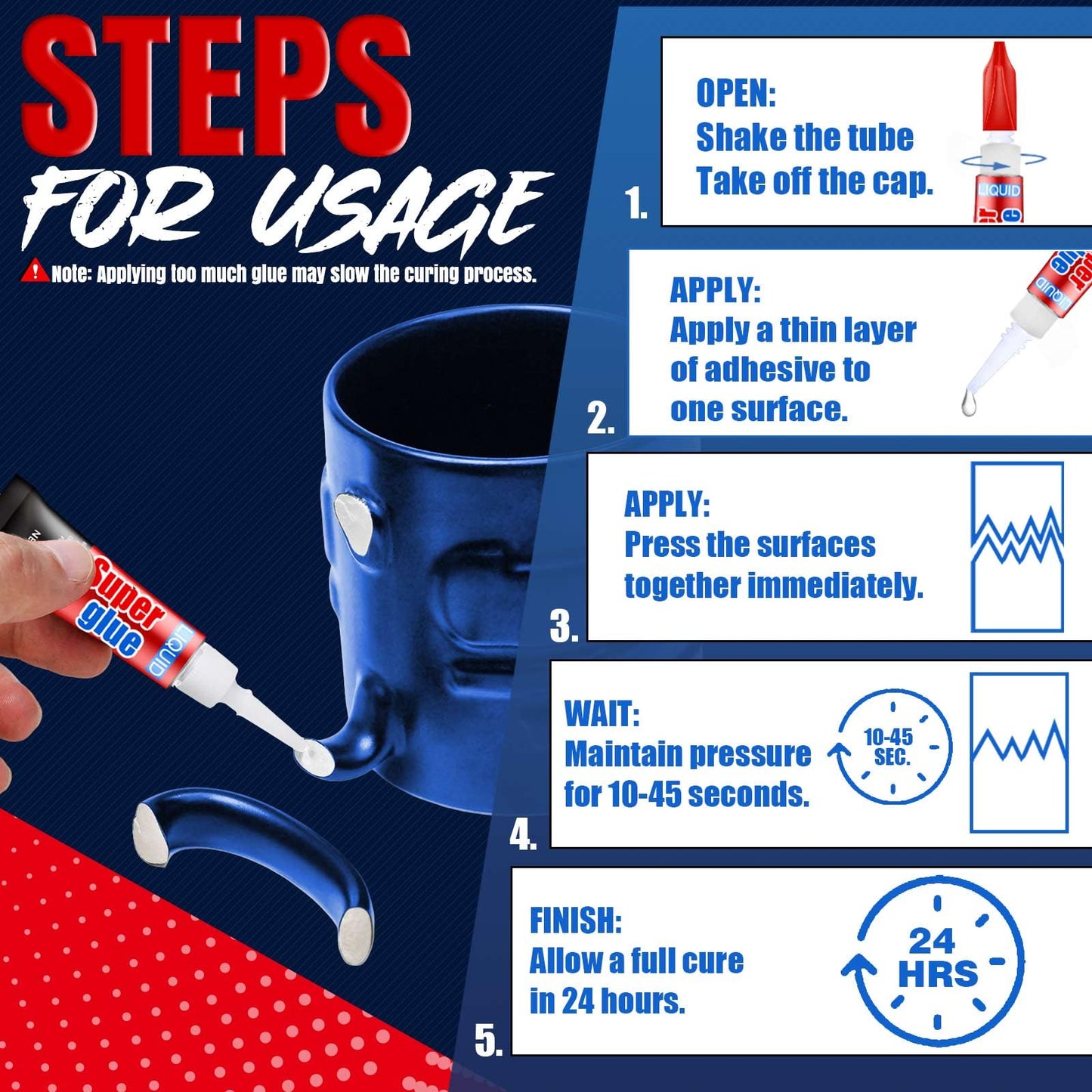 STEPS
FOR USAGE
Note: Applying too much glue may slow the curing process.

Super glue
LIQUID

1. OPEN:
Shake the tube
Take off the cap.

LIQUID

2. APPLY:
Apply a thin layer of adhesive to one surface.

LIQUID

3. APPLY:
Press the surfaces together immediately.

4. WAIT:
Maintain pressure for 10-45 seconds.

10-45 SEC.

5. FINISH:
Allow a full cure in 24 hours.

24 HRS