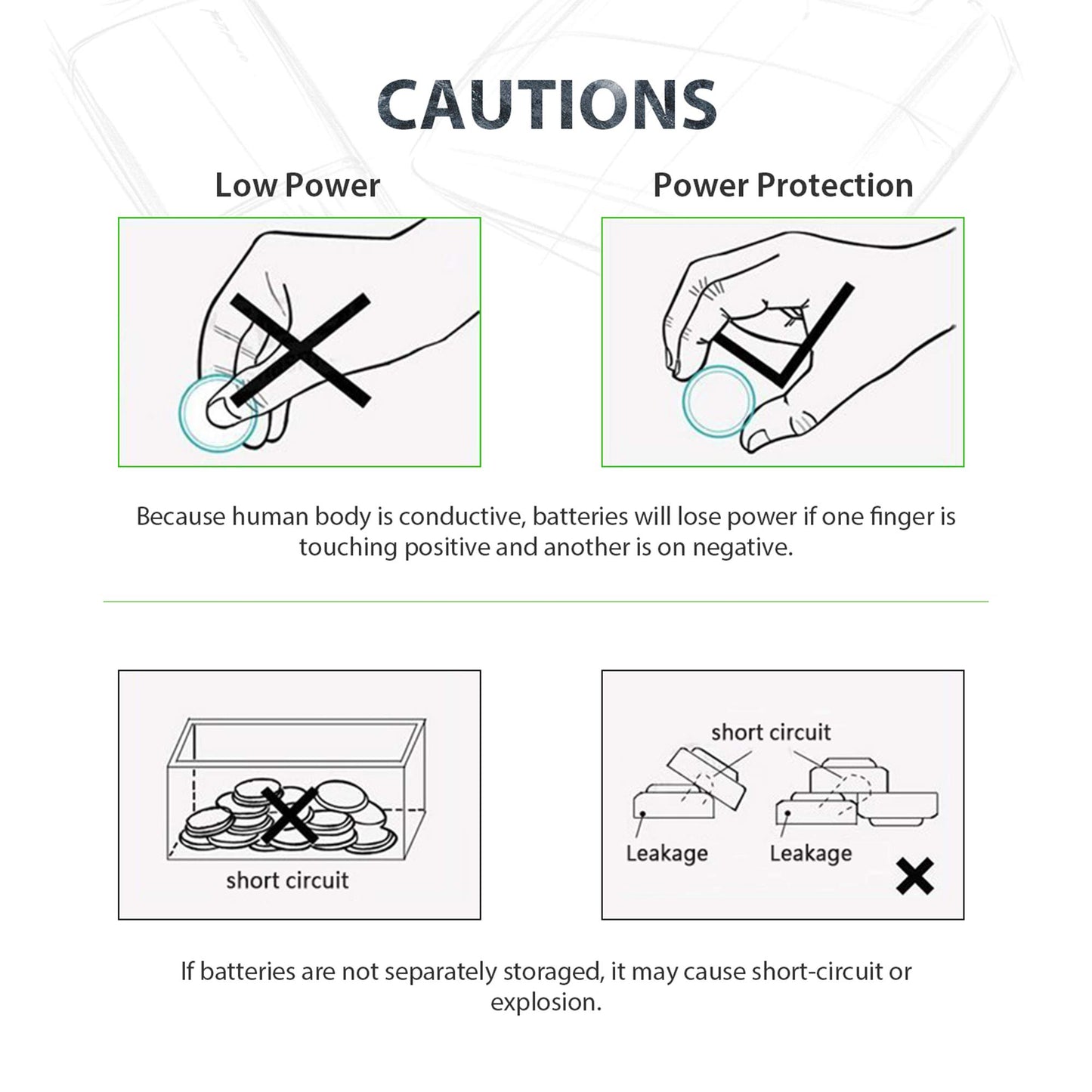 CAUTIONS

Low Power

Power Protection

Because human body is conductive, batteries will lose power if one finger is touching positive and another is on negative.

short circuit

short circuit

Leakage

Leakage

If batteries are not separately storaged, it may cause short-circuit or explosion.