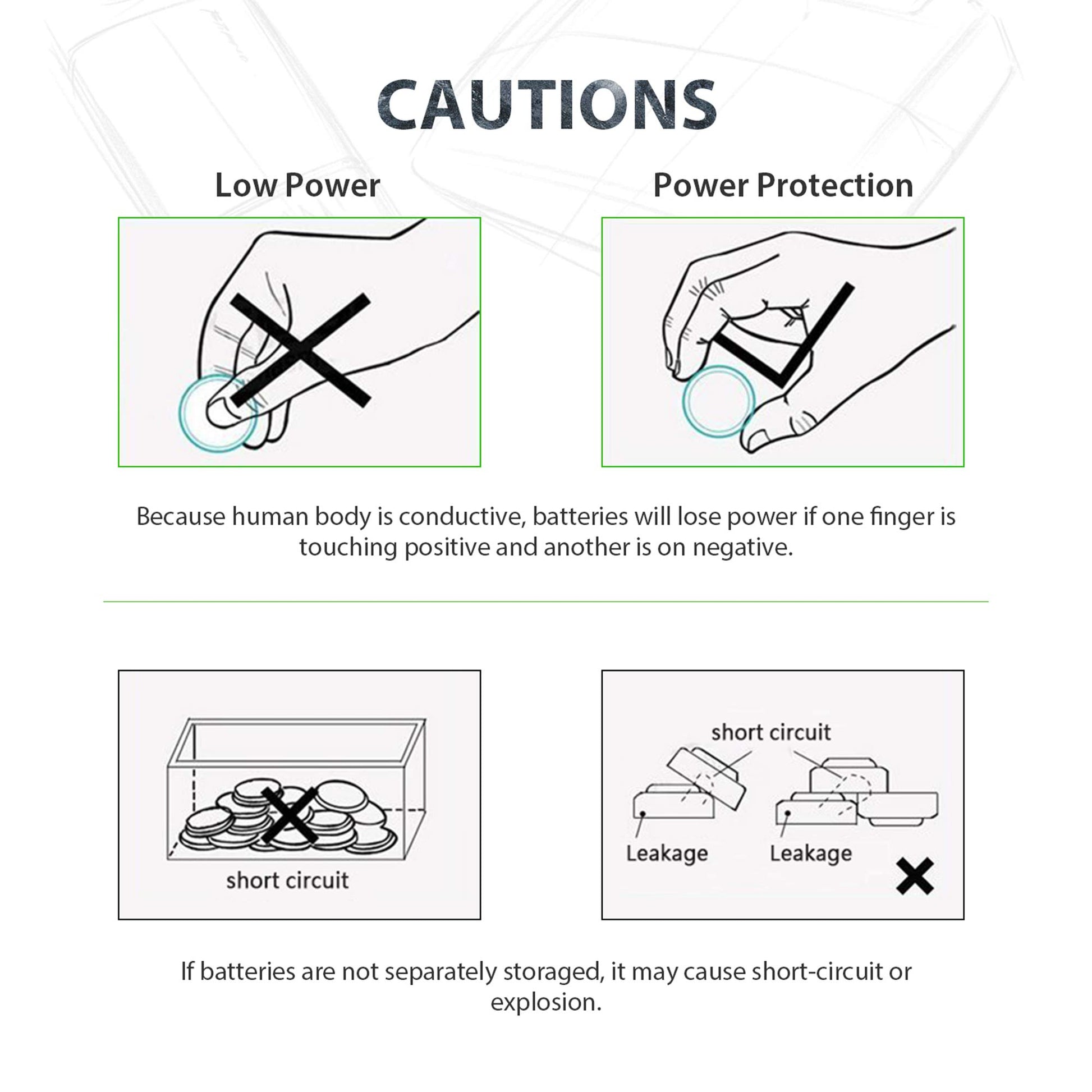 CAUTIONS

Low Power

Power Protection

Because human body is conductive, batteries will lose power if one finger is touching positive and another is on negative.

short circuit

short circuit

Leakage

Leakage

If batteries are not separately storaged, it may cause short-circuit or explosion.