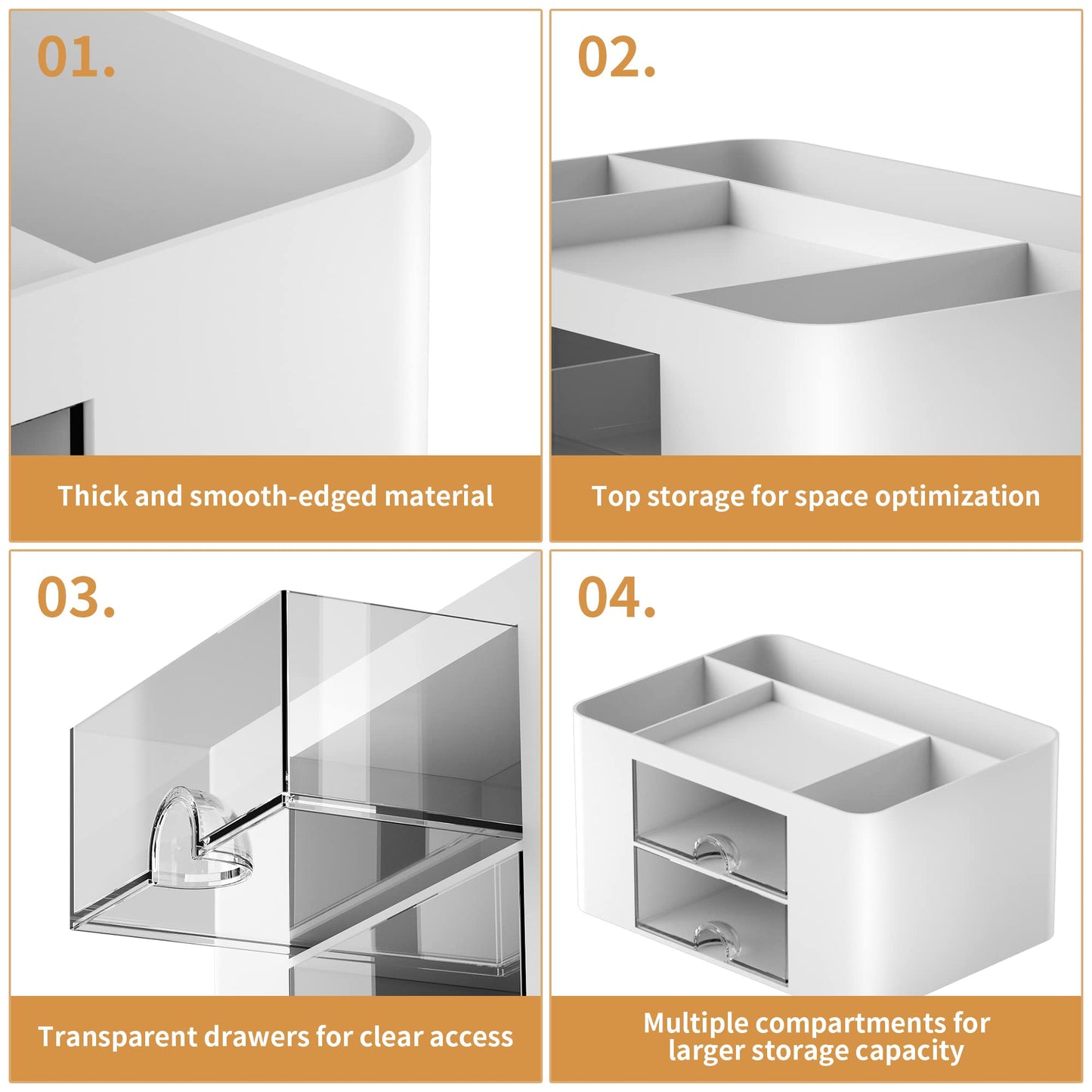 01.

Thick and smooth-edged material

02.

Top storage for space optimization

03.

Transparent drawers for clear access

04.

Multiple compartments for larger storage capacity