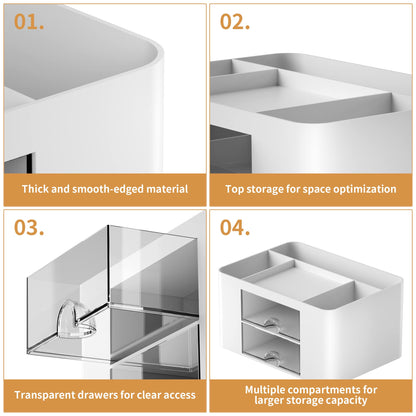 01.

Thick and smooth-edged material

02.

Top storage for space optimization

03.

Transparent drawers for clear access

04.

Multiple compartments for larger storage capacity