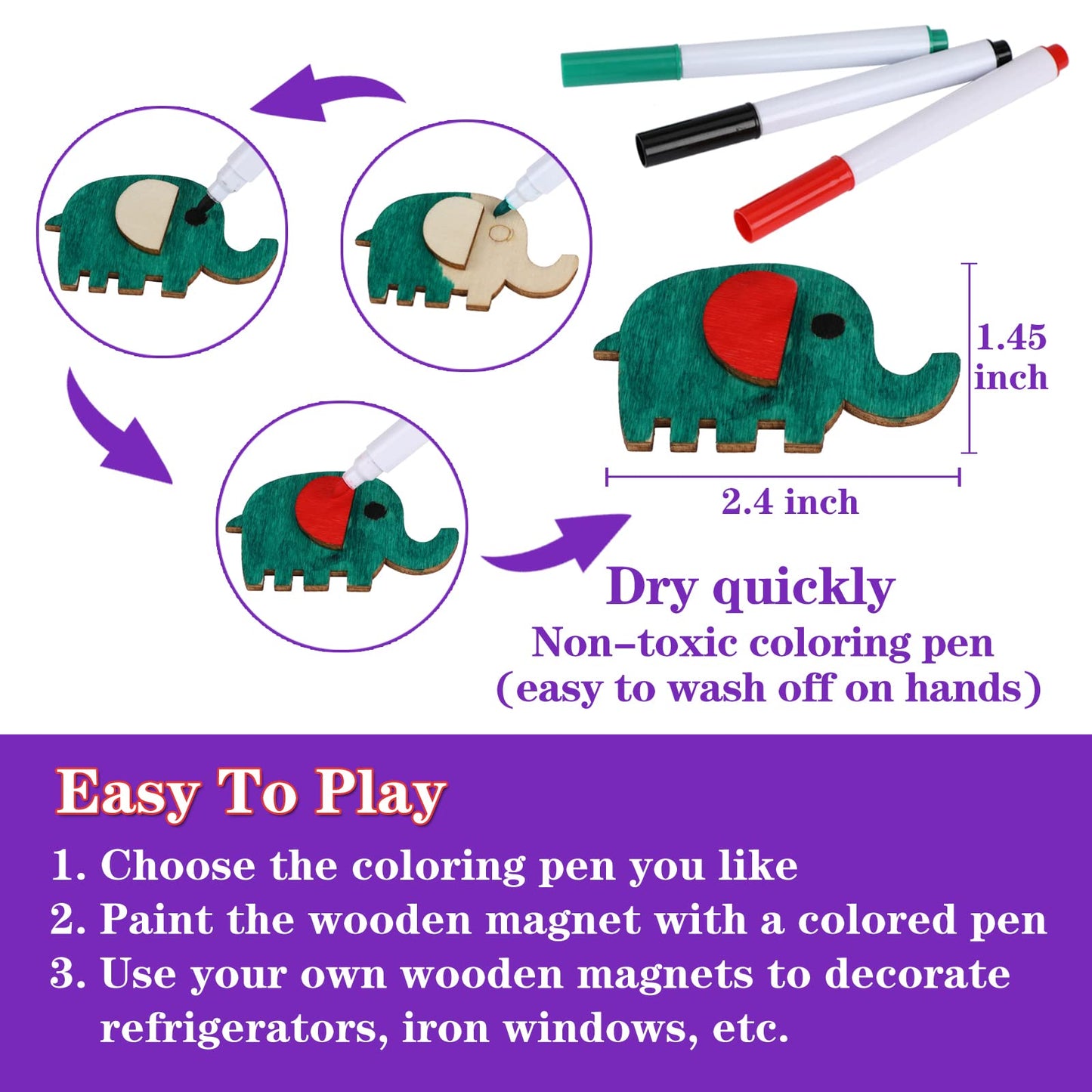 1.45 inch

2.4 inch

Dry quickly

Non-toxic coloring pen (easy to wash off on hands)

Easy To Play

1. Choose the coloring pen you like
2. Paint the wooden magnet with a colored pen
3. Use your own wooden magnets to decorate refrigerators, iron windows, etc.