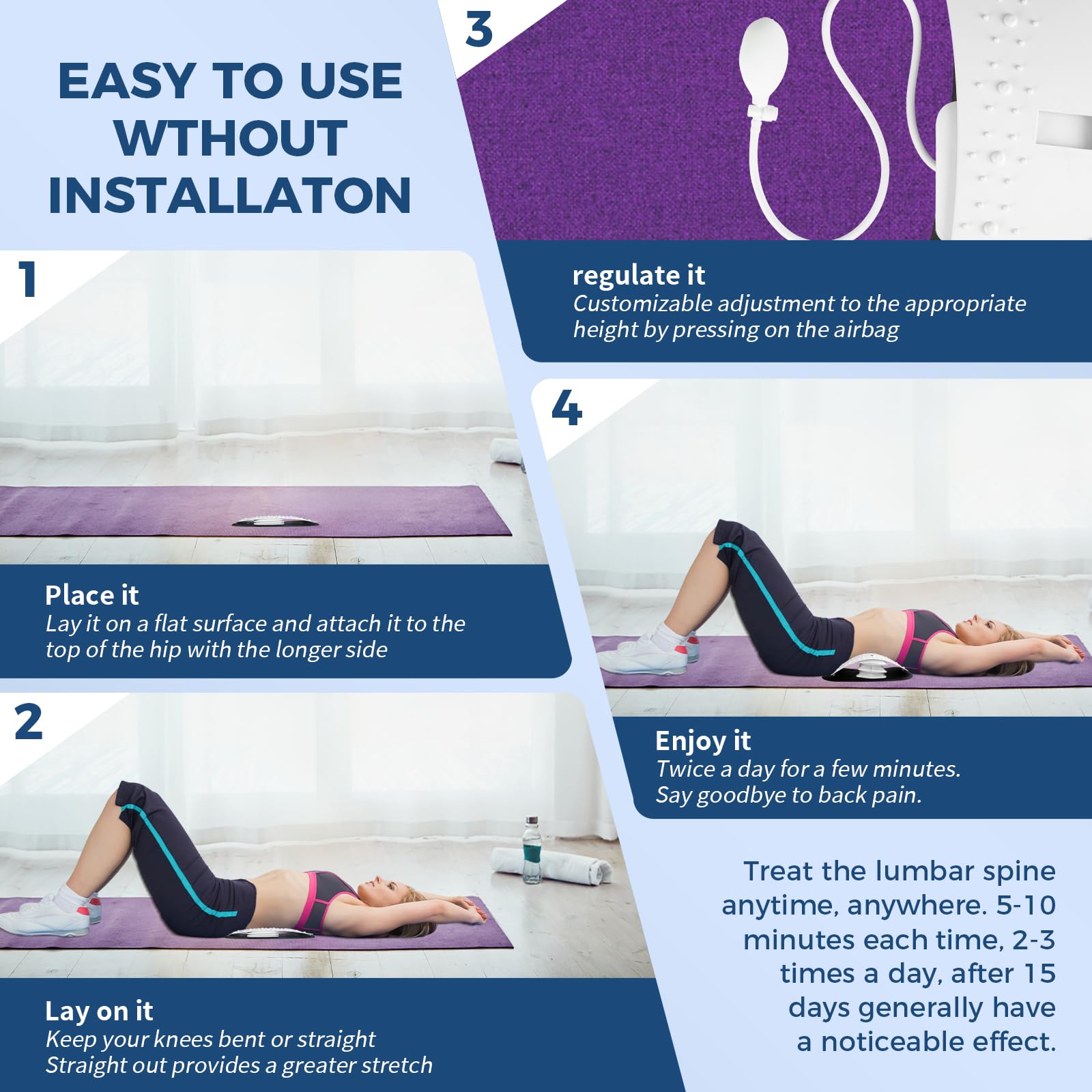 EASY TO USE WTHOUT INSTALLATON

1

Place it
Lay it on a flat surface and attach it to the top of the hip with the longer side

2

Lay on it
Keep your knees bent or straight
Straight out provides a greater stretch

3

regulate it
Customizable adjustment to the appropriate height by pressing on the airbag

4

Enjoy it
Twice a day for a few minutes.
Say goodbye to back pain.

Treat the lumbar spine anytime, anywhere. 5-10 minutes each time, 2-3 times a day, after 15 days generally have a noticeable effect.