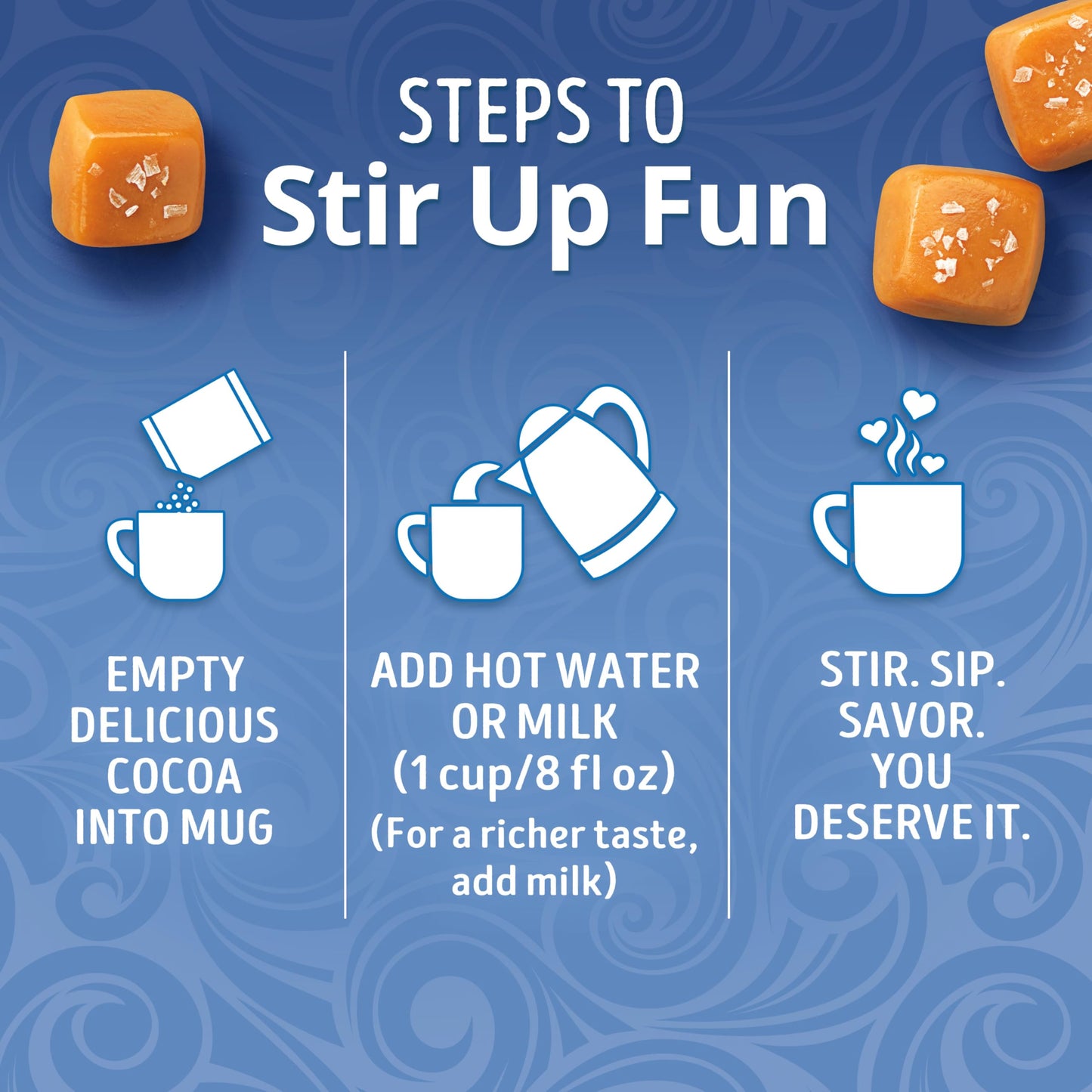 STEPS TO
Stir Up Fun

EMPTY DELICIOUS COCOA INTO MUG

ADD HOT WATER OR MILK (1 cup/8 fl oz) (For a richer taste, add milk)

STIR. SIP. SAVOR. YOU DESERVE IT.