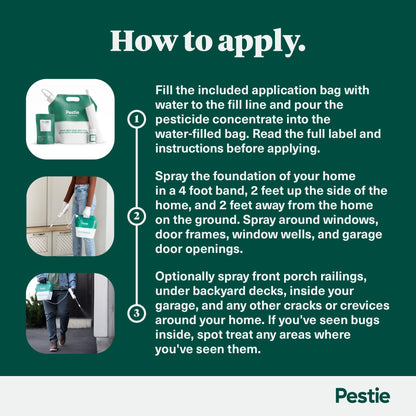 How to apply.

Pestie

1 Fill the included application bag with water to the fill line and pour the pesticide concentrate into the water-filled bag. Read the full label and instructions before applying.

2 Spray the foundation of your home in a 4 foot band, 2 feet up the side of the home, and 2 feet away from the home on the ground. Spray around windows, door frames, window wells, and garage door openings.

3 Optionally spray front porch railings, under backyard decks, inside your garage, and any other cracks or crevices around your home. If you've seen bugs inside, spot treat any areas where you've seen them.

Pestie