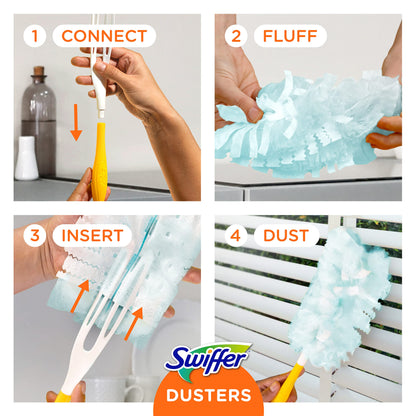 1 CONNECT

2 FLUFF

3 INSERT

4 DUST

Swiffer

DUSTERS