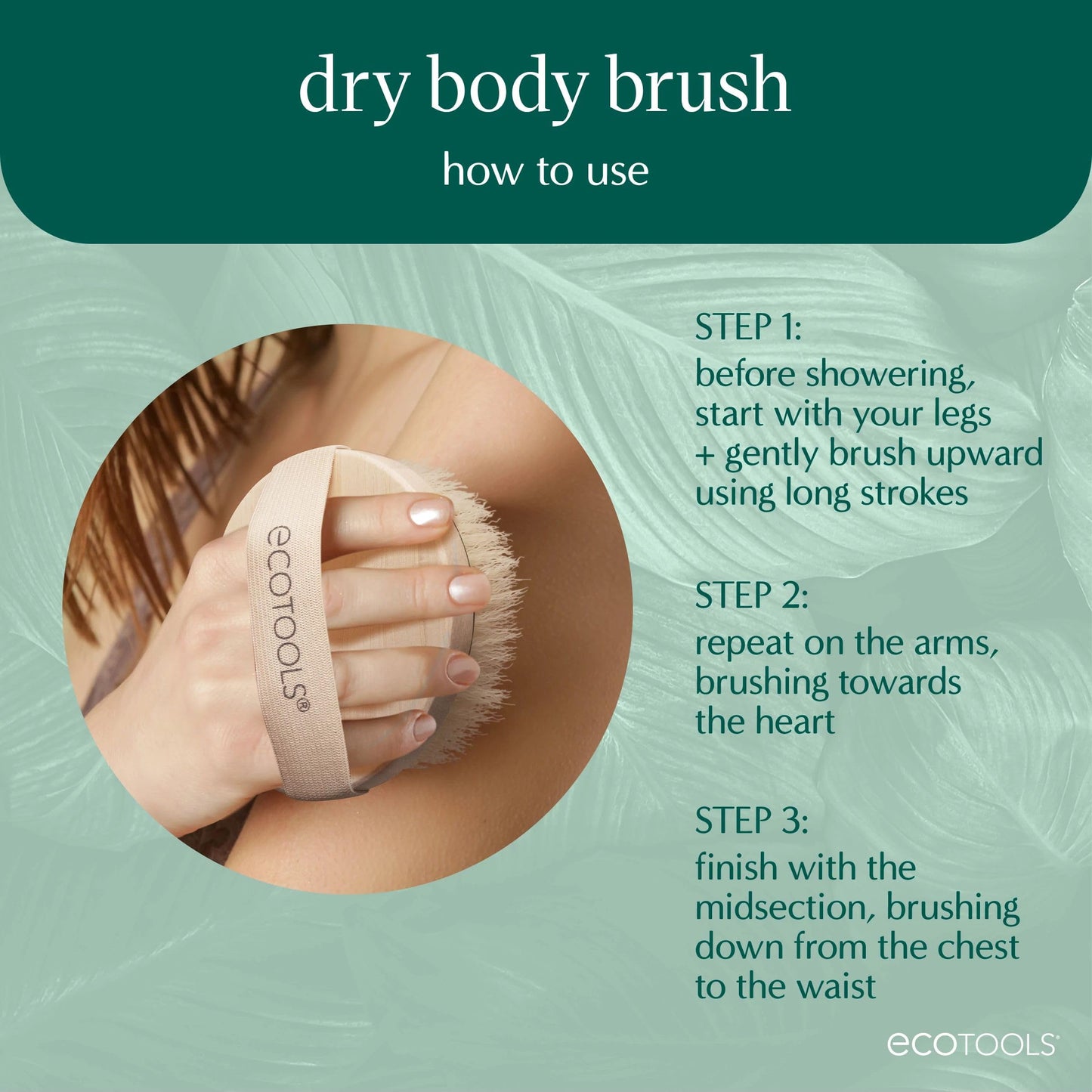 dry body brush

how to use

ecoTOOLS®

STEP 1:
before showering, start with your legs + gently brush upward using long strokes

STEP 2:
repeat on the arms, brushing towards the heart

STEP 3:
finish with the midsection, brushing down from the chest to the waist

ecoTOOLS®